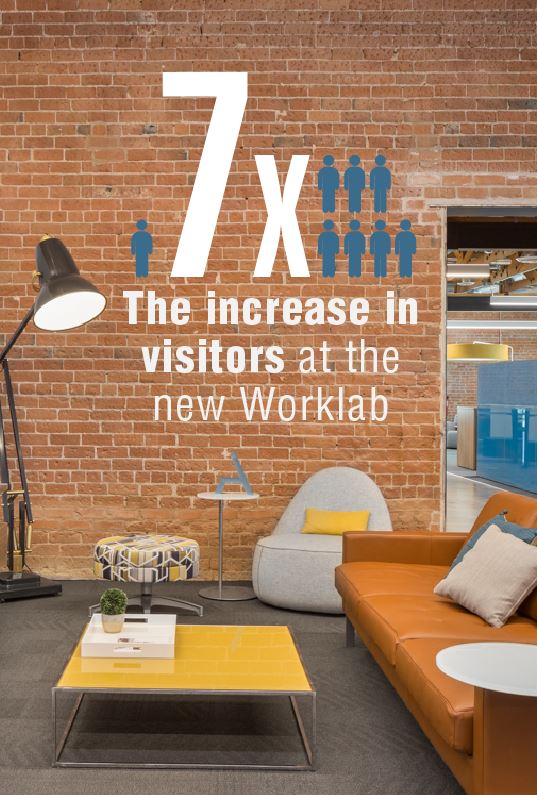 7x

The increase in visitors at the new Worklab